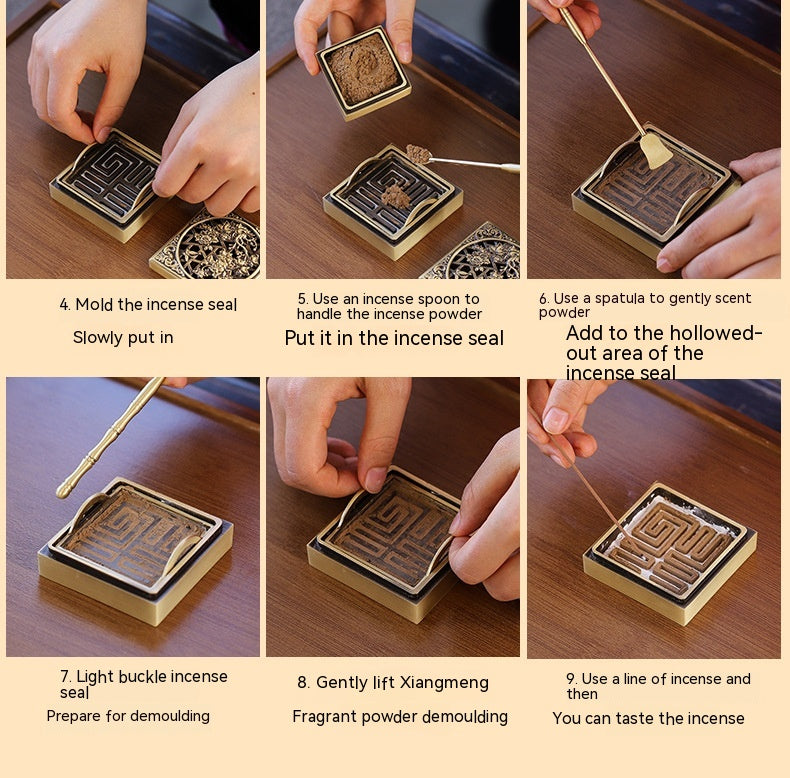 4. Mold the incense seal

Slowly put in

5. Use an incense spoon to handle the incense powder

Put it in the incense seal

6. Use a spatula to gently scent powder

Add to the hollowed-out area of the incense seal

7. Light buckle incense seal

Prepare for demoulding

8. Gently lift Xiangmeng

Fragrant powder demoulding

9. Use a line of incense and then

You can taste the incense